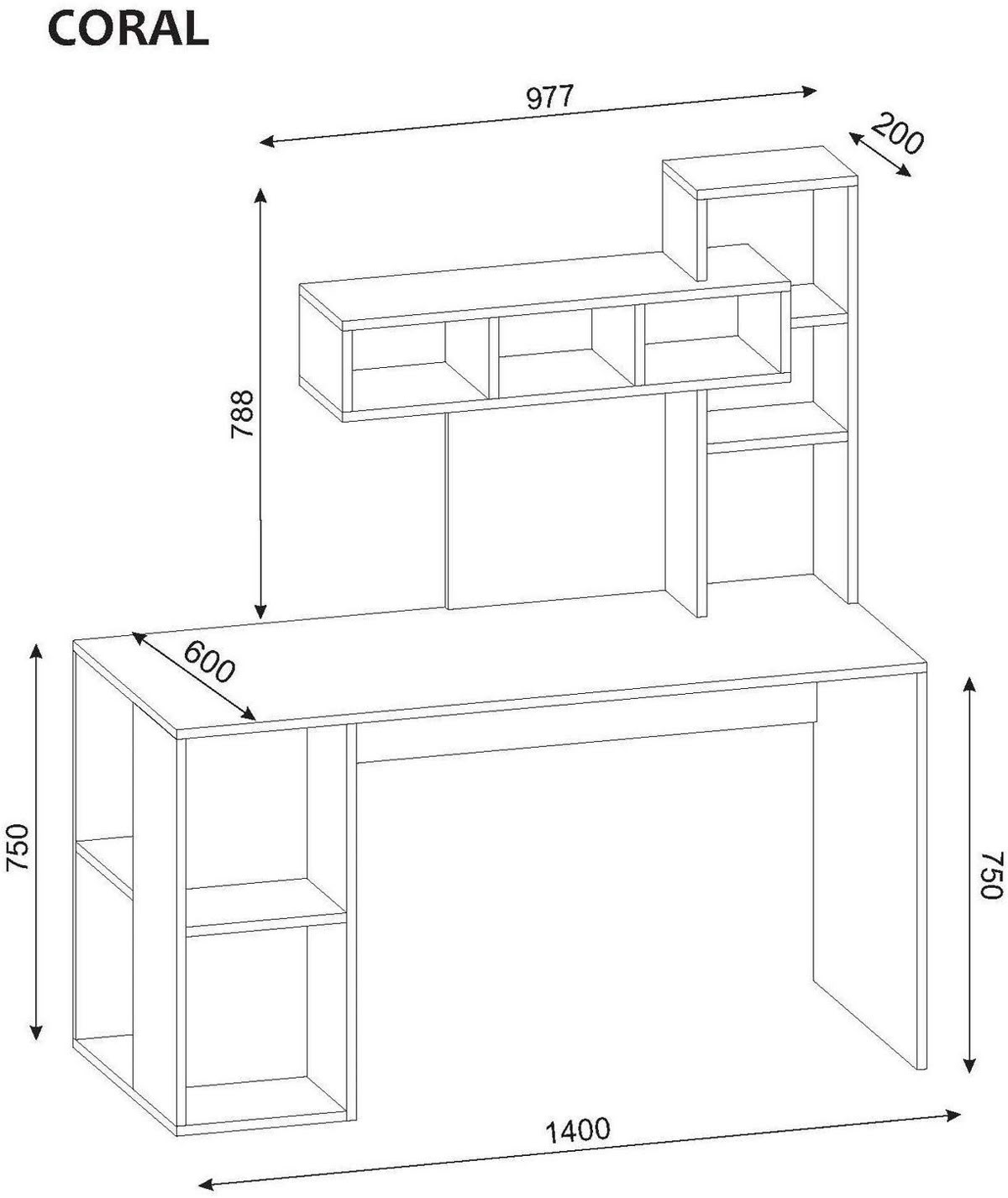 CORAL

977

200

788

600

750

750

1400